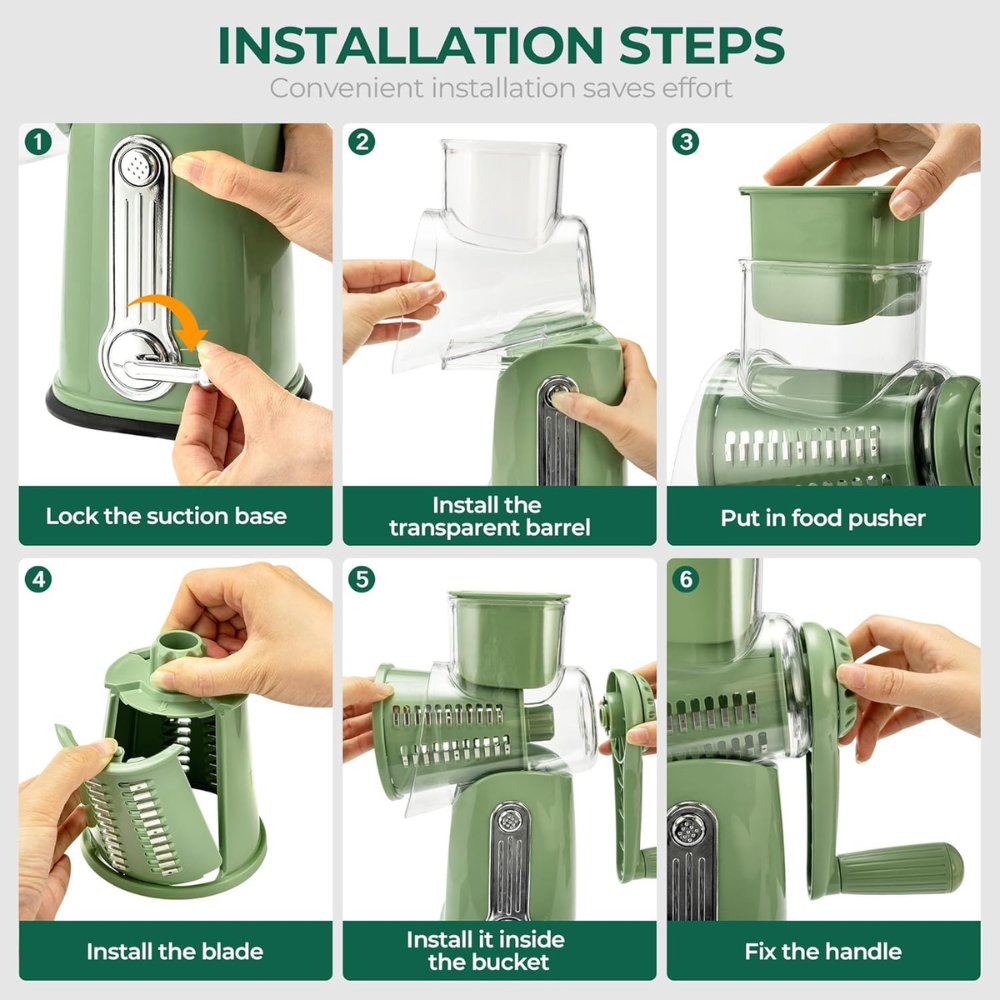 INSTALLATION STEPS

Convenient installation saves effort

1

Lock the suction base

2

Install the transparent barrel

3

Put in food pusher

4

Install the blade

5

Install it inside the bucket

6

Fix the handle